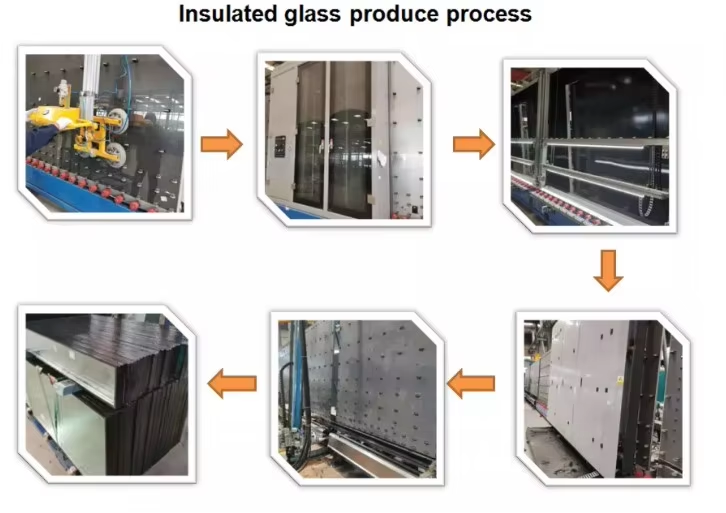 Insulated glass produce process