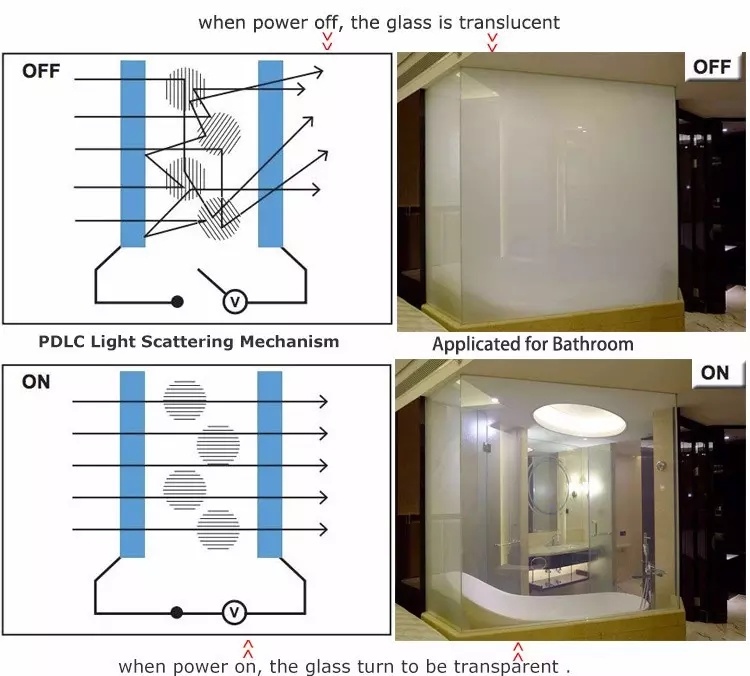 when power off, the glass is translucent

OFF

V

OFF

PDLC Light Scattering Mechanism

Applicated for Bathroom

ON

V

ON

when power on, the glass turn to be transparent .